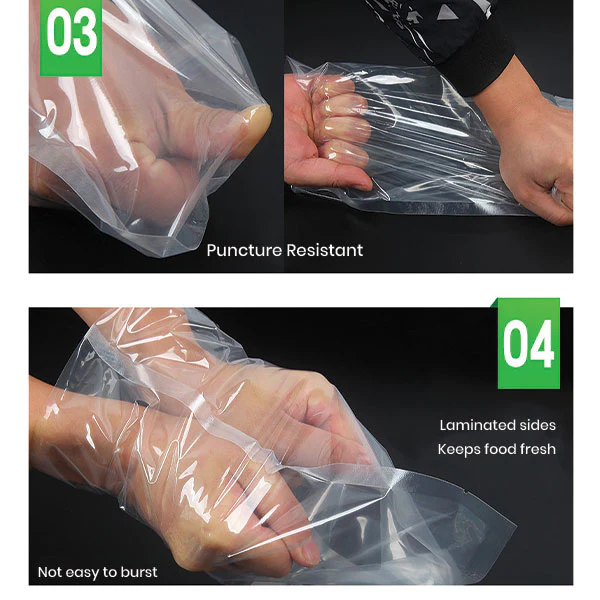 03

Puncture Resistant

04

Laminated sides
Keeps food fresh

Not easy to burst